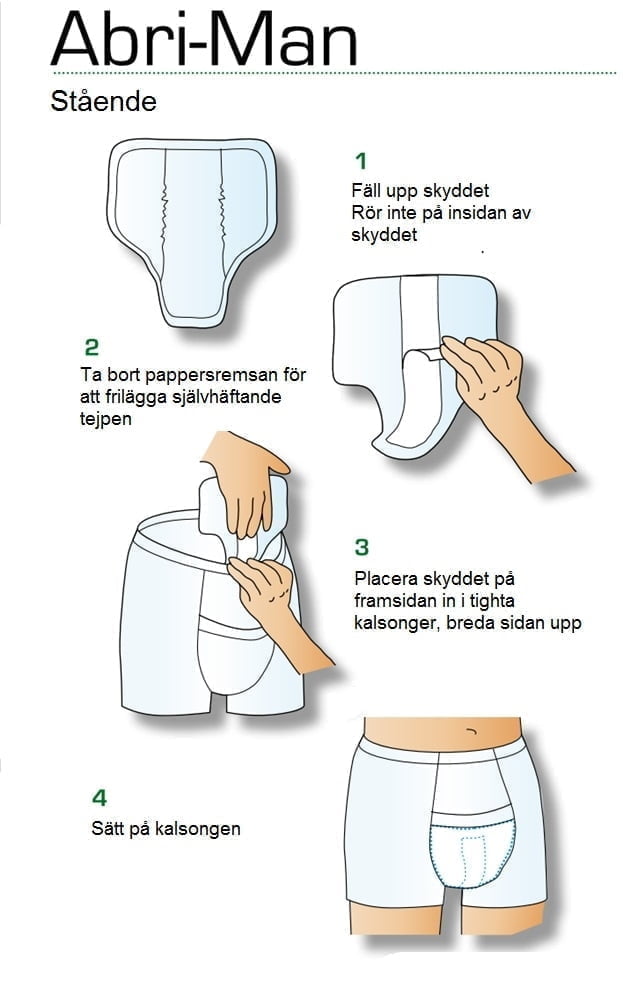 Abri-Man

Stående

1
Fäll upp skyddet
Rör inte på insidan av skyddet

2
Ta bort pappersremsan för att frilägga självhäftande tejpen

3
Placera skyddet på framsidan in i tighta kalsonger, breda sidan upp

4
Sätt på kalsongen